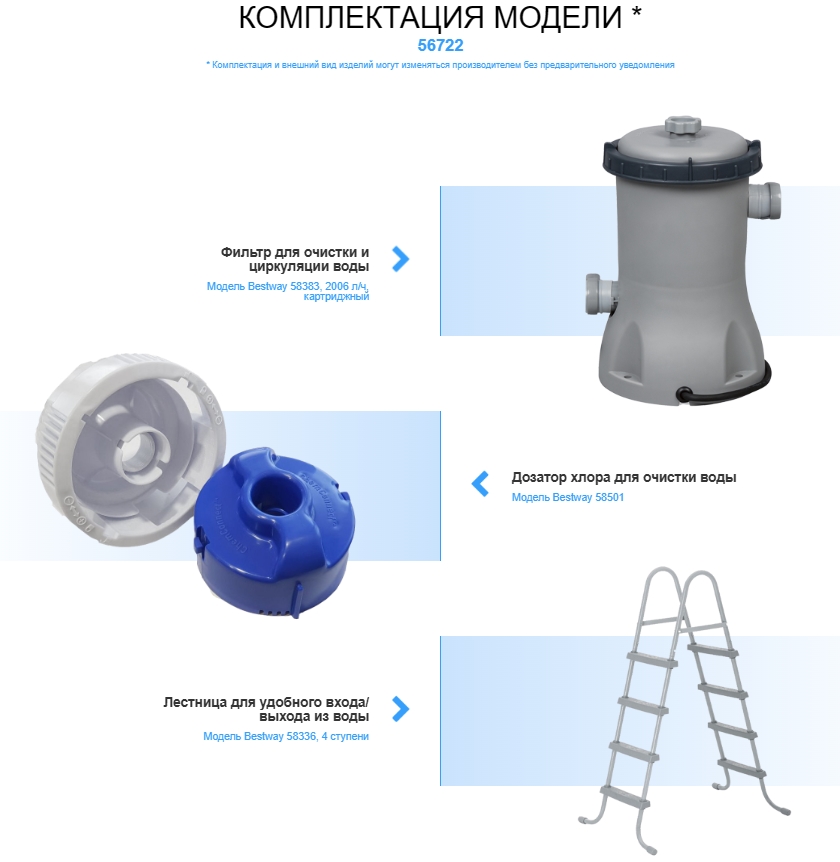 КОМПЛЕКТАЦИЯ МОДЕЛИ *
56722
* Комплектация и внешний вид изделий могут изменяться производителем без предварительного уведомления

Фильтр для очистки и циркуляции воды
Модель Bestway 58383, 2006 л/ч, картриджный

Дозатор хлора для очистки воды
Модель Bestway 58501

Лестница для удобного входа/выхода из воды
Модель Bestway 58336, 4 ступени