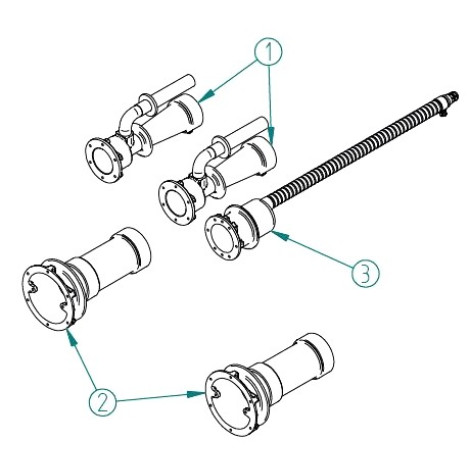 1
3
2