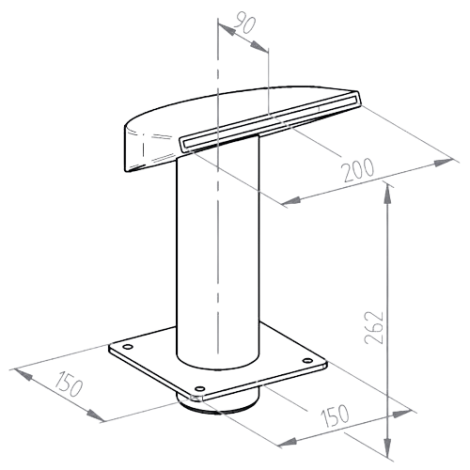 90

200

262

150

150