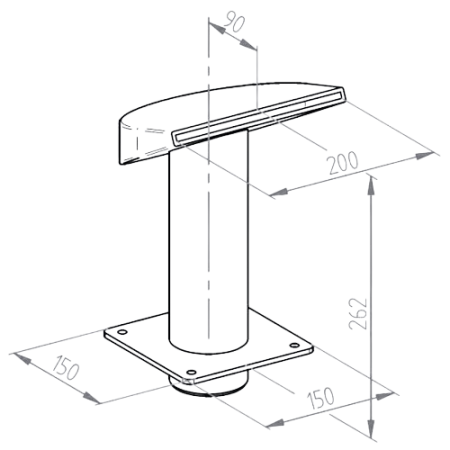 90
200
262
150
150