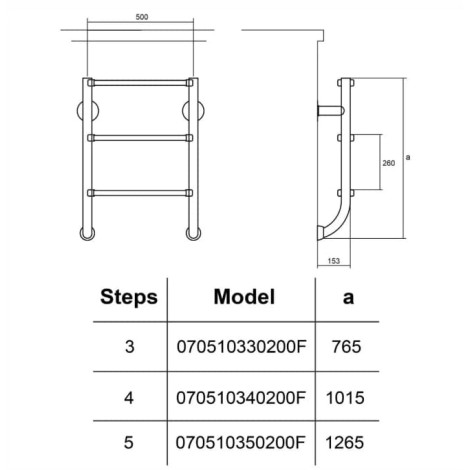 500

260

a

153

| Steps | Model | a |
|---|---|---|
| 3 | 070510330200F | 765 |
| 4 | 070510340200F | 1015 |
| 5 | 070510350200F | 1265 |